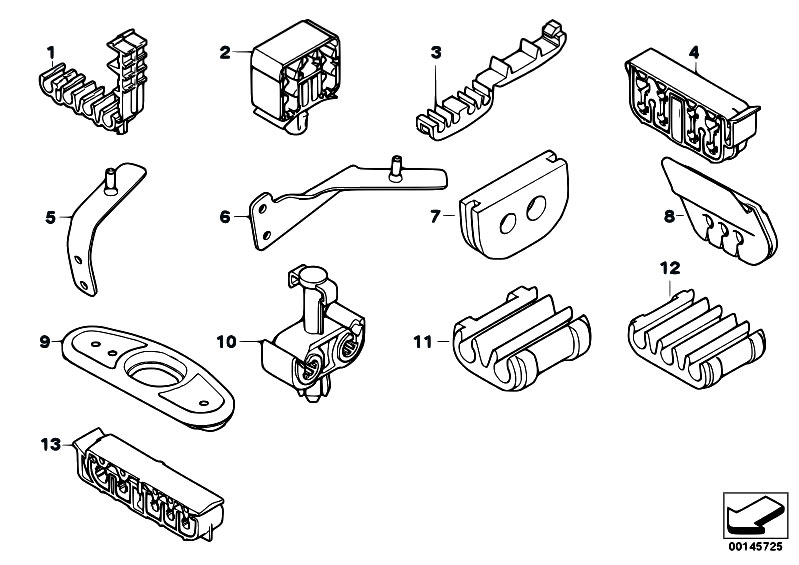 1
2
3
4
5
6
7
8
9
10
11
12
13
00145725