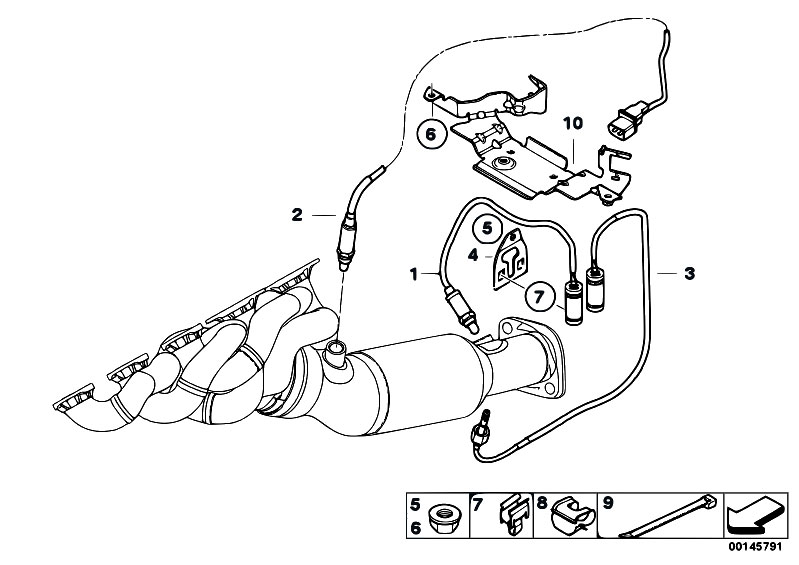 6
10
2
5
4
1
7
3
5
6
7
8
9
00145791