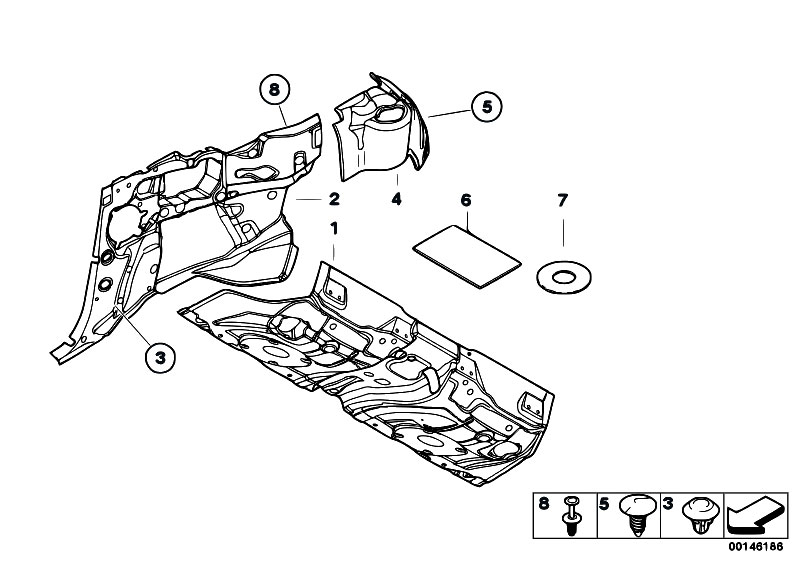 8
5
2
4
6
7
1
3
8 5 3
00146186