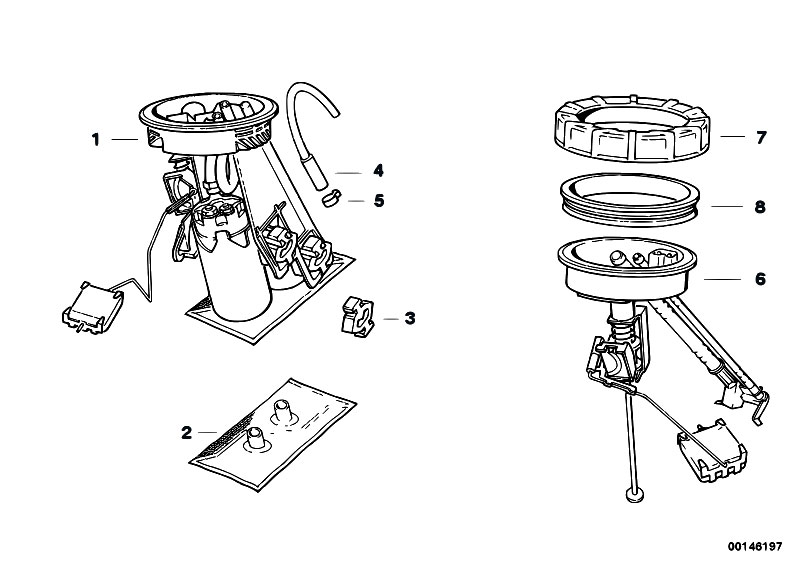 1
4
5
3
2
7
8
6
00146197