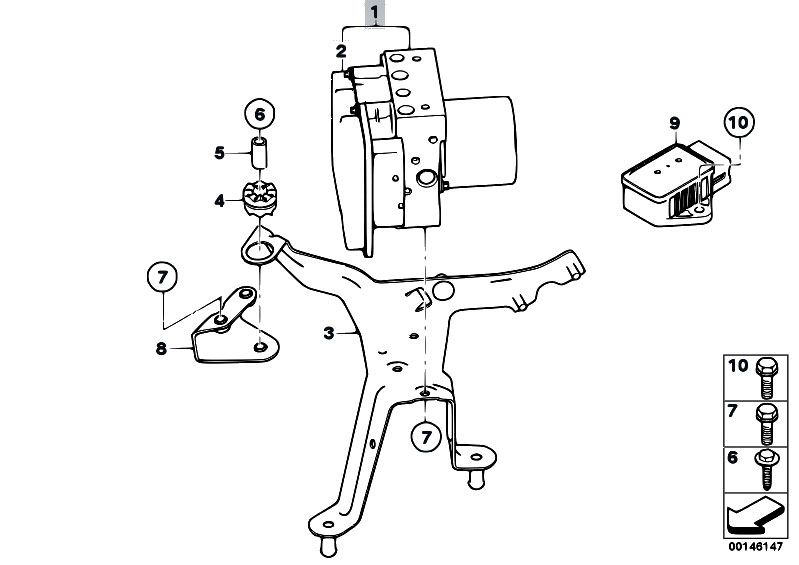 1
2
6
5
4
9
10
7
8
3
7
10
7
6
00146147