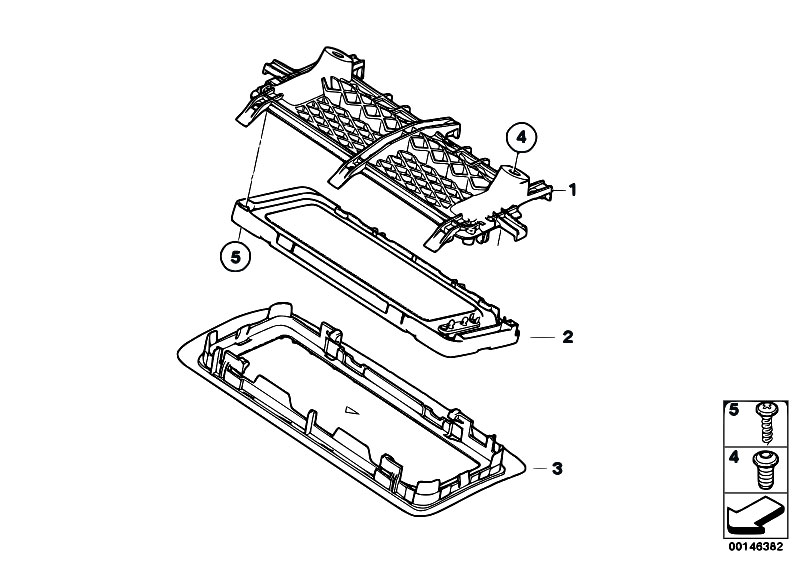 4
1
5
2
3
5
4
00146382