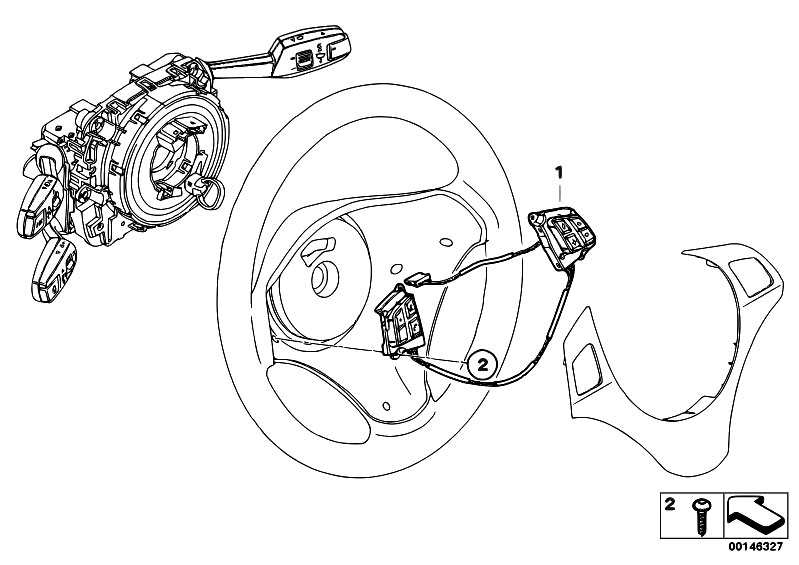 1
2
2
00146327