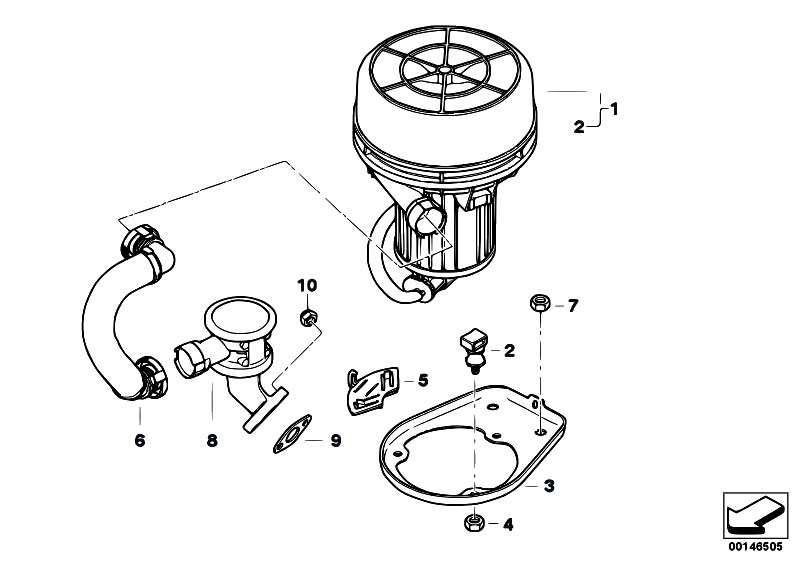 1
2
10
7
2
5
6
8
9
3
4
00146505