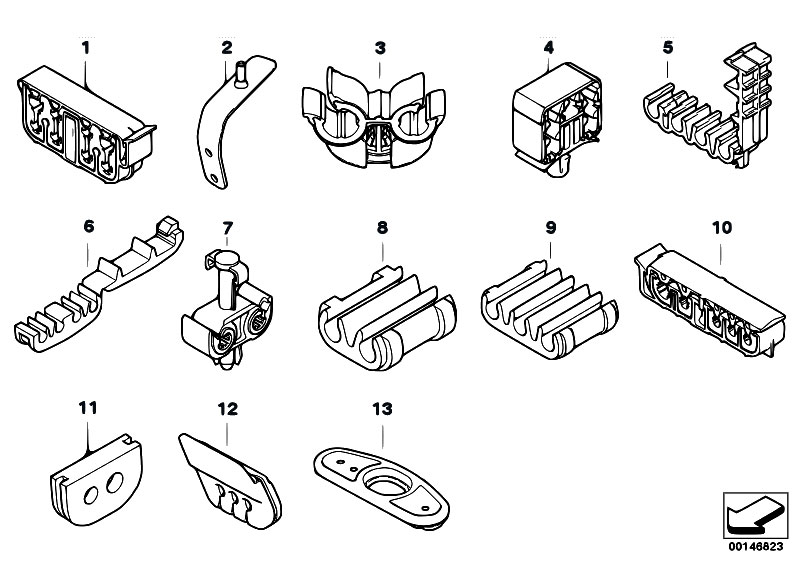 1
2
3
4
5
6
7
8
9
10
11
12
13
00146823