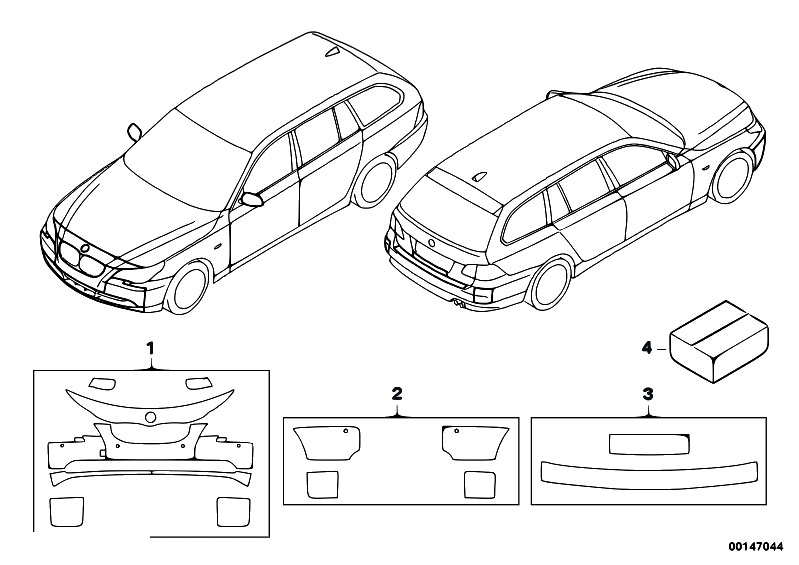 1

2

3

4

00147044