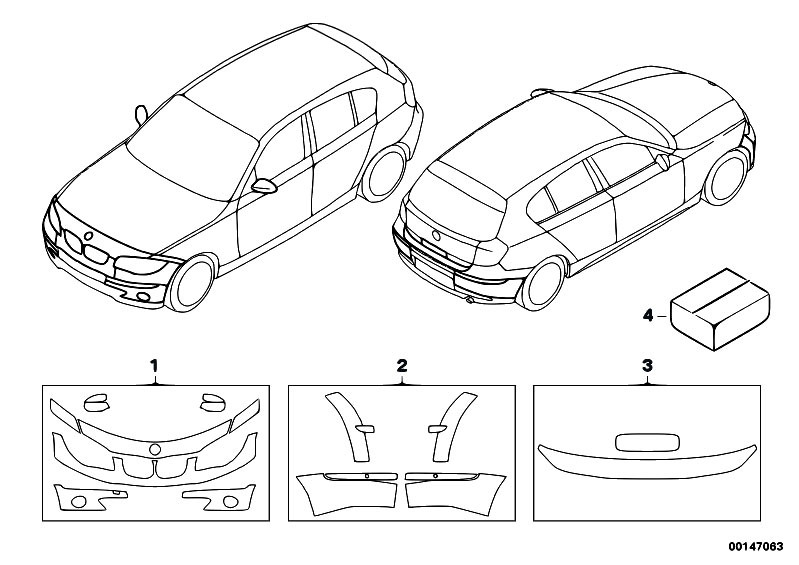 4
1
2
3
00147063