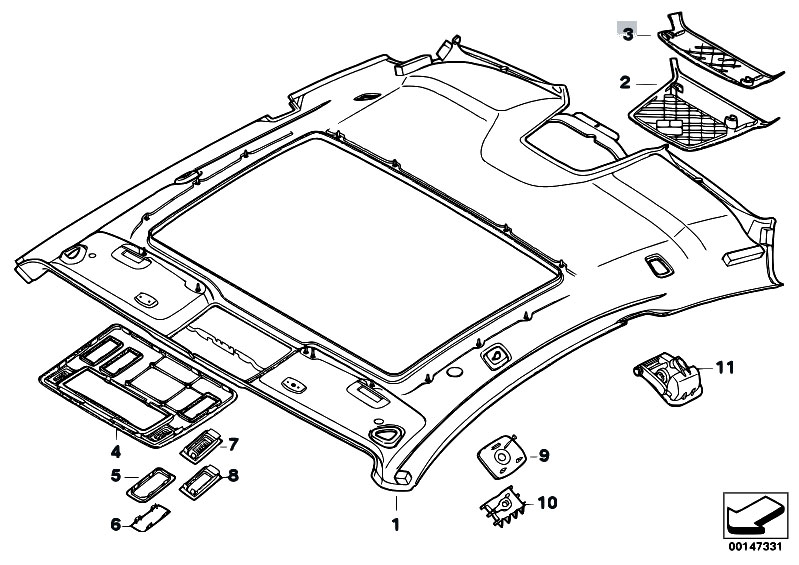 3
2
11
4
7
5
8
9
6
10
1
00147331