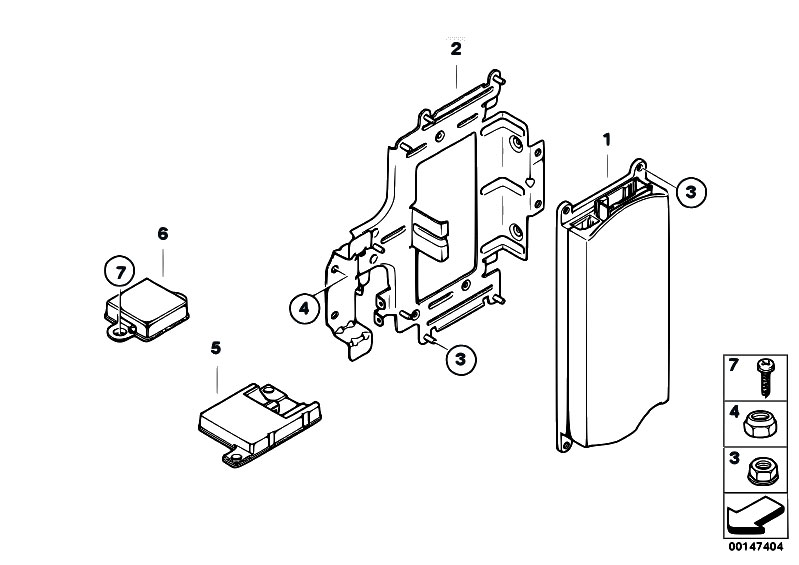 2
1
3
6
7
4
3
5
7
4
3
00147404