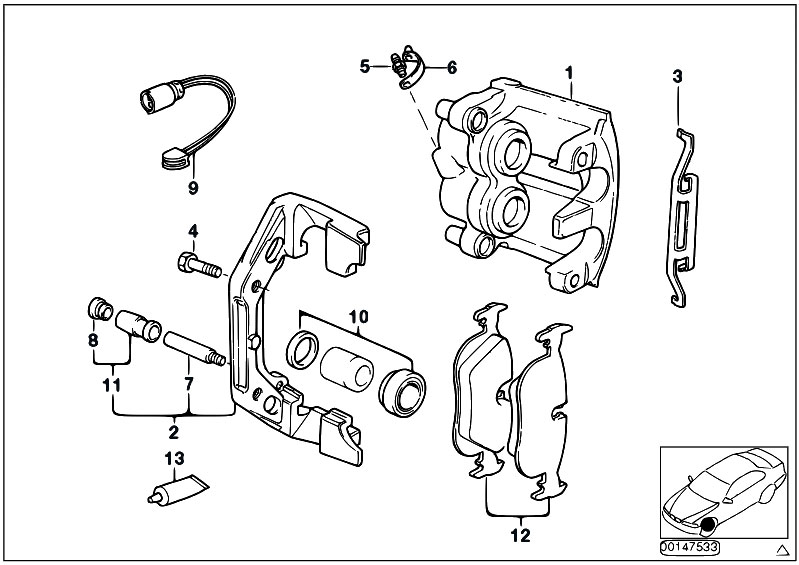 5
6
1
3
9
4
10
8
11
7
2
13
12
00147533