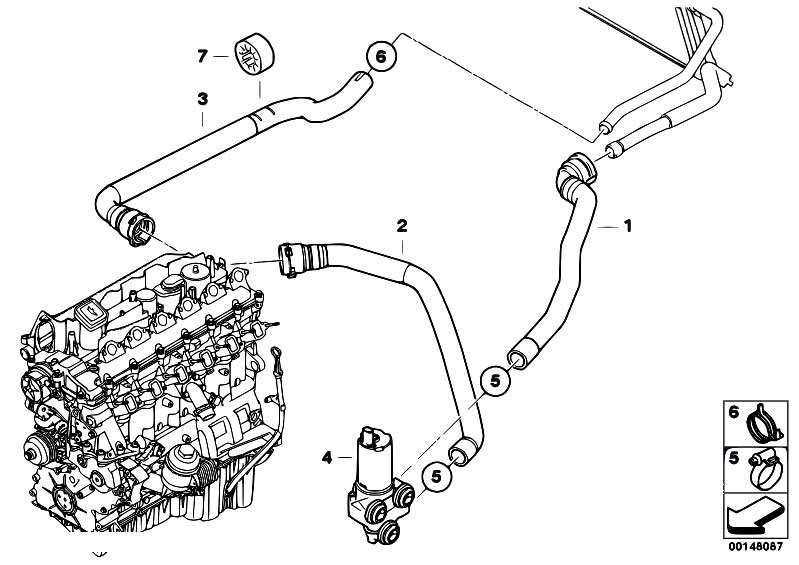 7
6
3
2
1
5
4
5
6
5
00148087