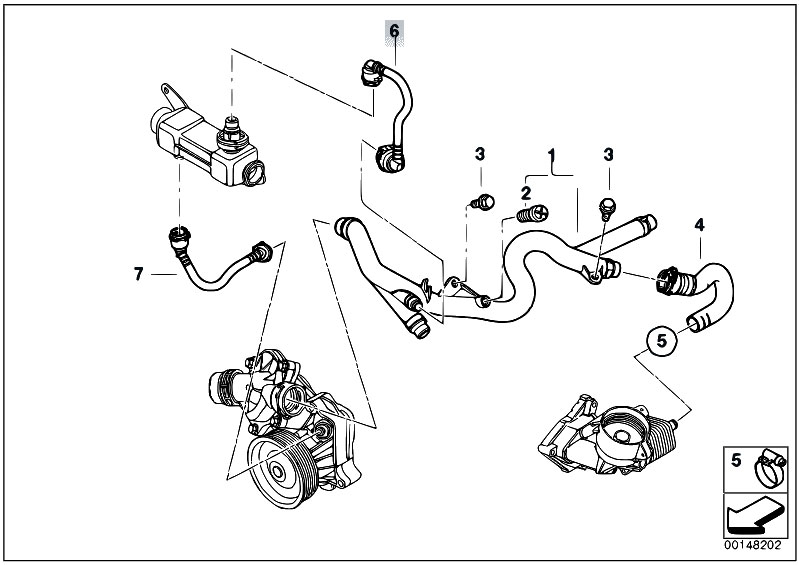 6

3

1

3

2

4

7

5

5

00148202