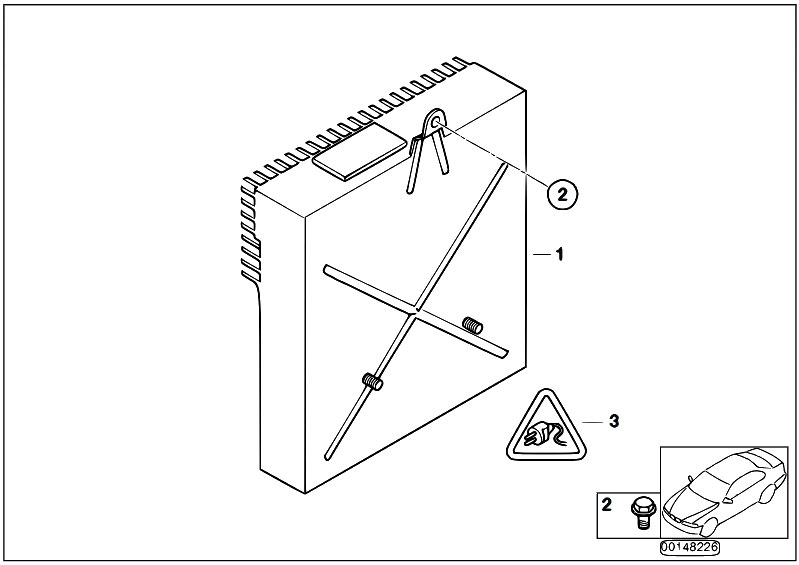 2

1

3

2

00148226