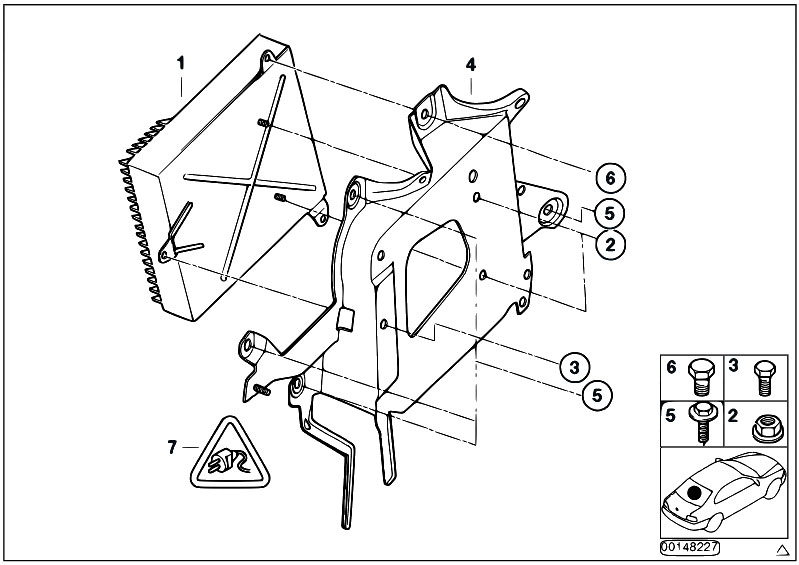 1
4
6
5
2
3
5
7
6
3
5
2
00148227