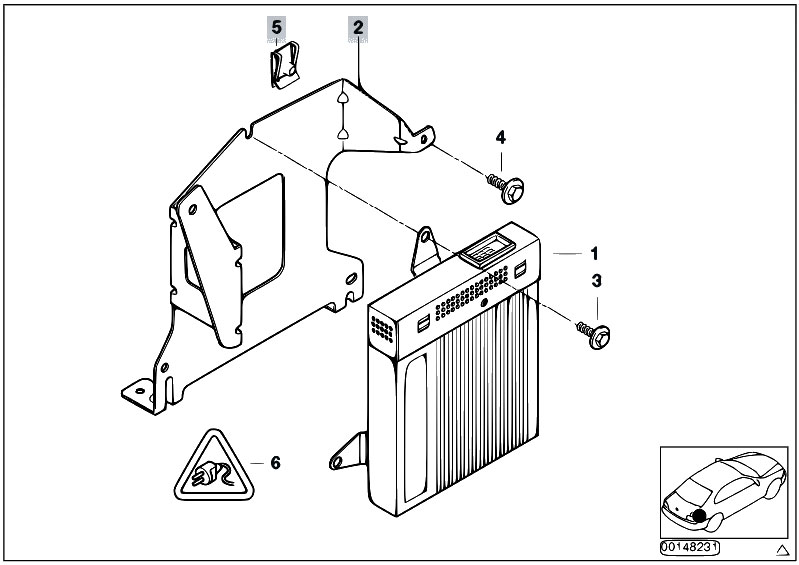 5
2
4
1
3
6
00148231