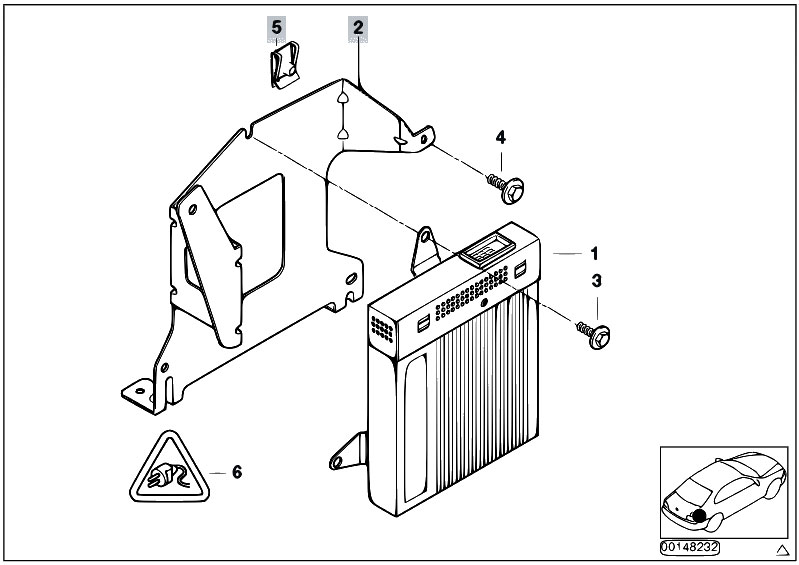 5
2
4
1
3
6
00148232