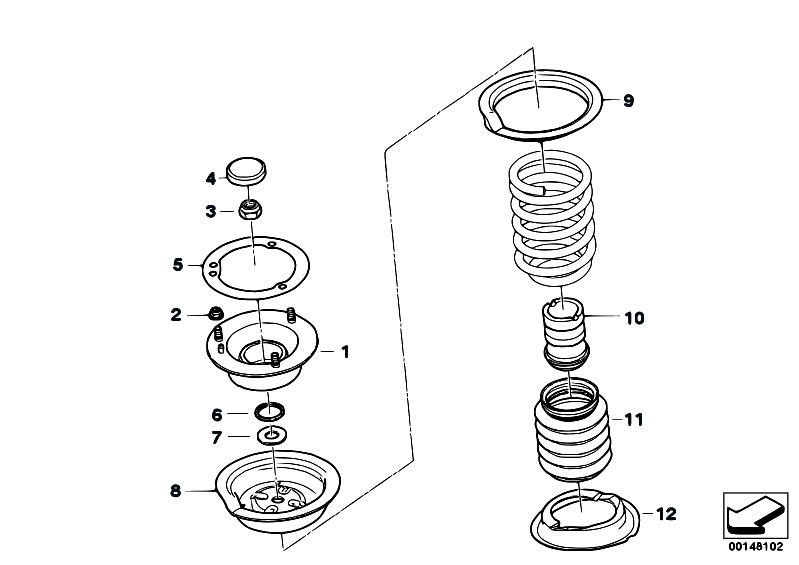 4
3
5
2
1
6
7
8
9
10
11
12
00148102