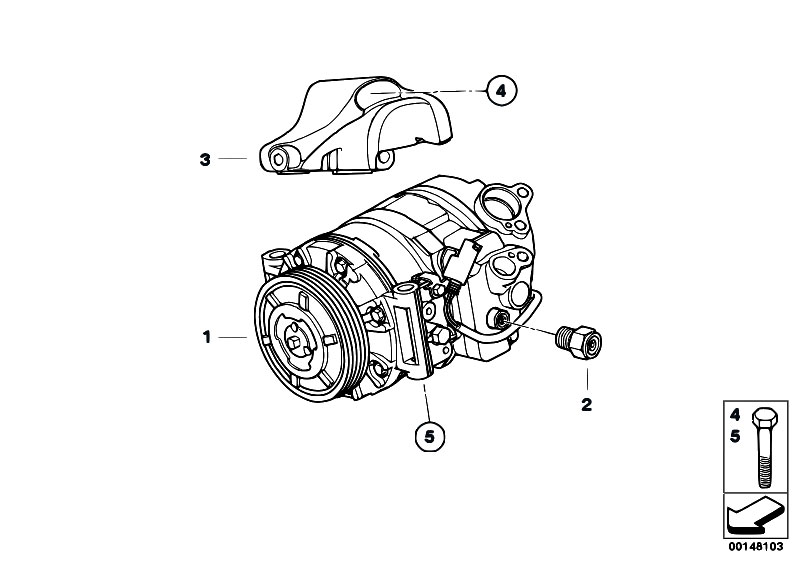 4
3
1
2
5
4
5
00148103