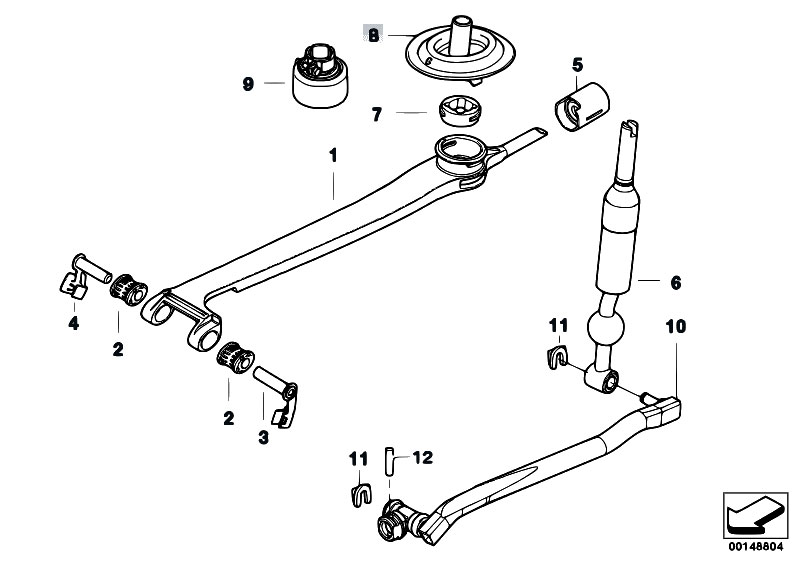 8
9
5
7
1
6
4
2
11
10
2
3
11
12
00148804