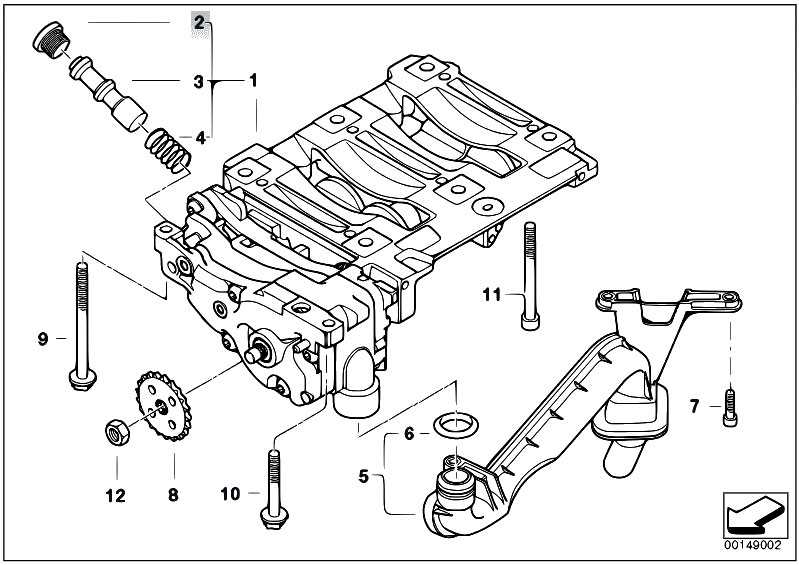 2
3
1
4
11
9
7
6
5
12
8
10
00149002