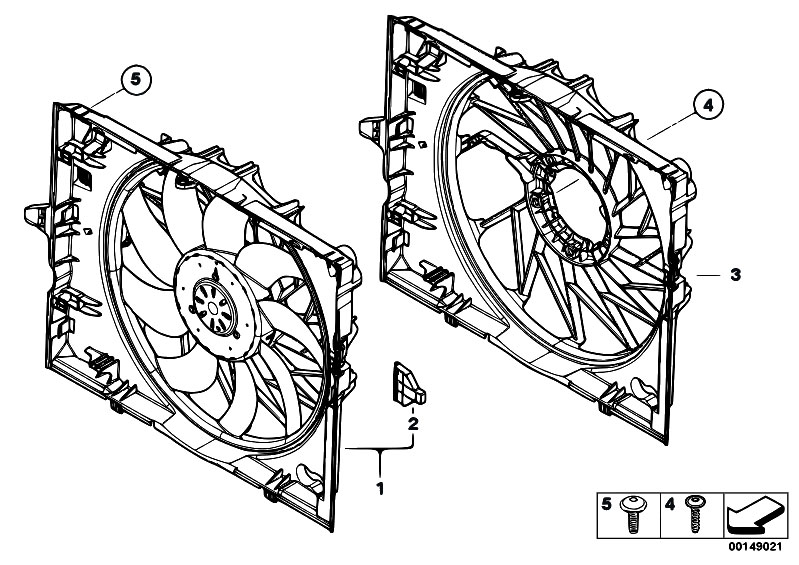 5
4
3
2
1
5
4
00149021