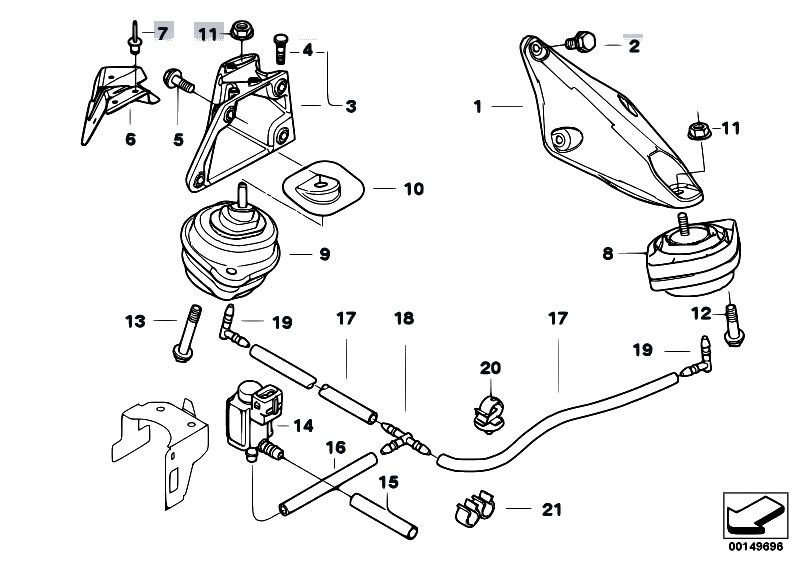 7
11
4
3
2
1
11
6
5
10
9
8
13
19
17
18
17
12
19
20
14
16
15
21
00149696