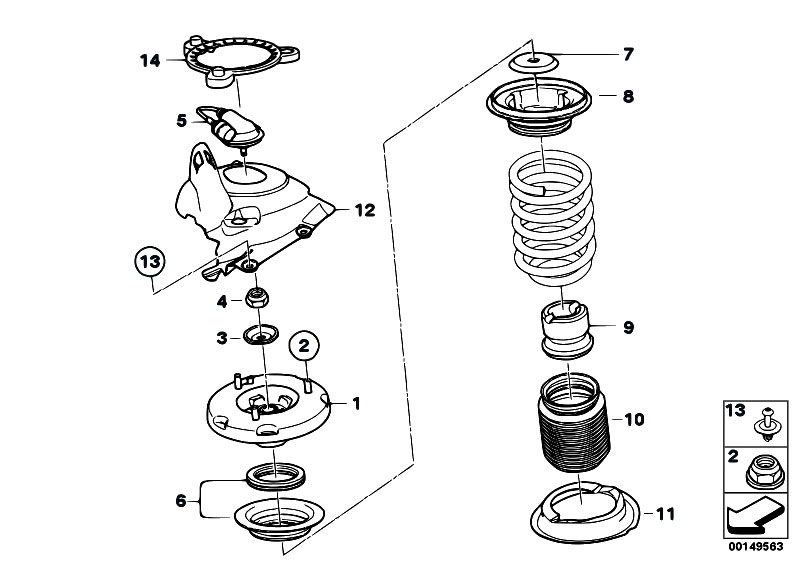 14
5
12
13
4
3
2
1
6
7
8
9
10
11
13
2
00149563