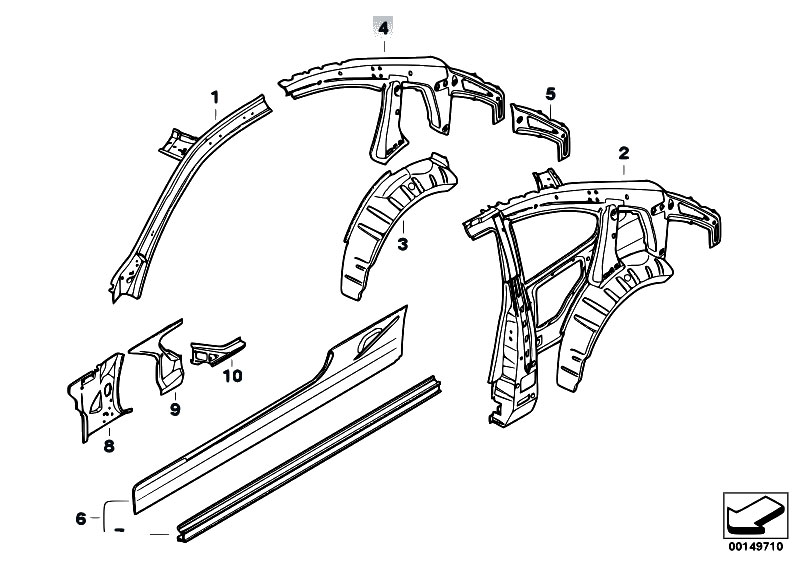 4
1
5
2
3
10
9
8
6
00149710