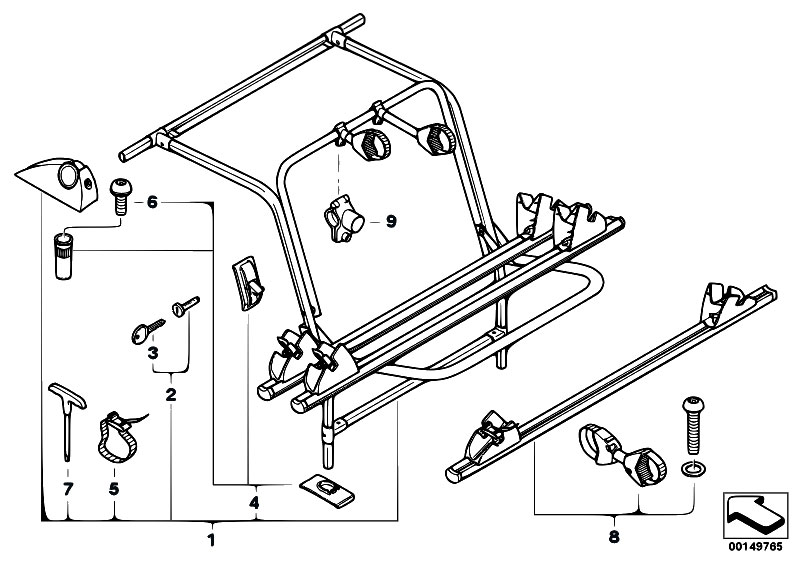 6
9
3
2
7
5
4
1
8
00149765