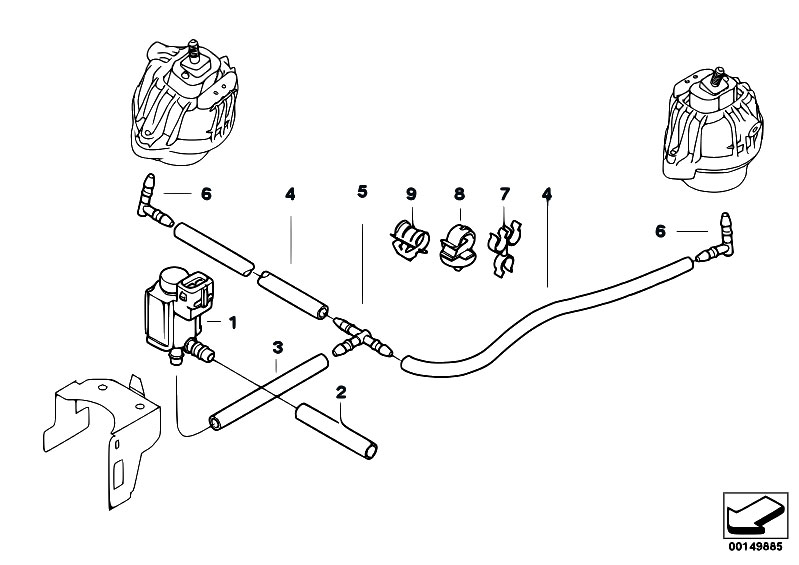 6
4
5
9
8
7
4
6
1
3
2
00149885