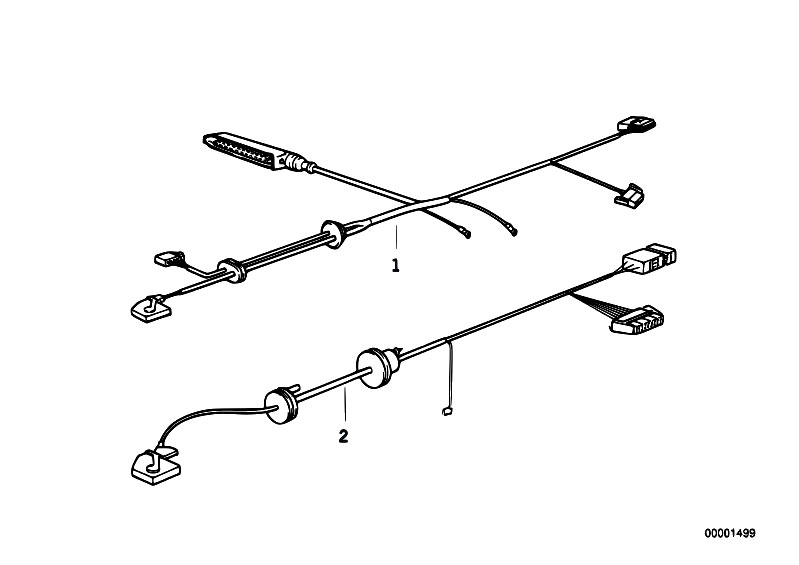 1

2

00001499