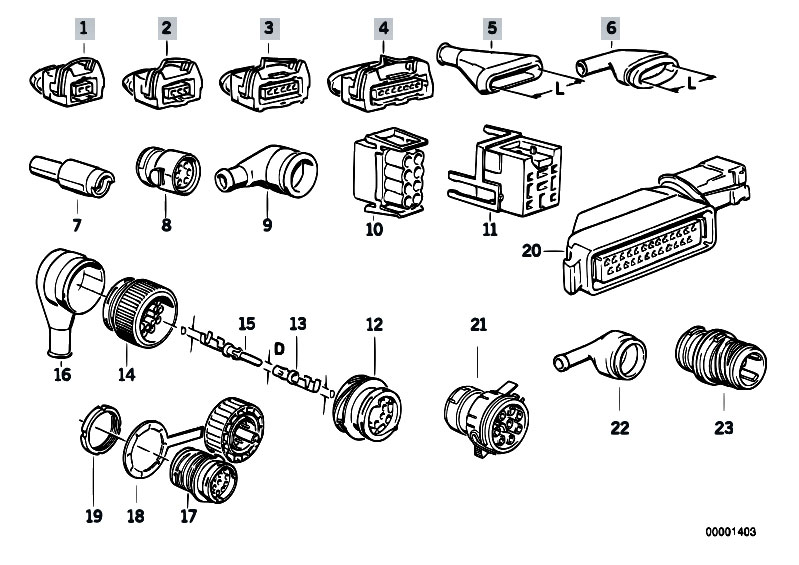 1
2
3
4
5
L
6
L
7
8
9
10
11
20
16
14
15
D
13
12
21
22
23
19
18
17
00001403