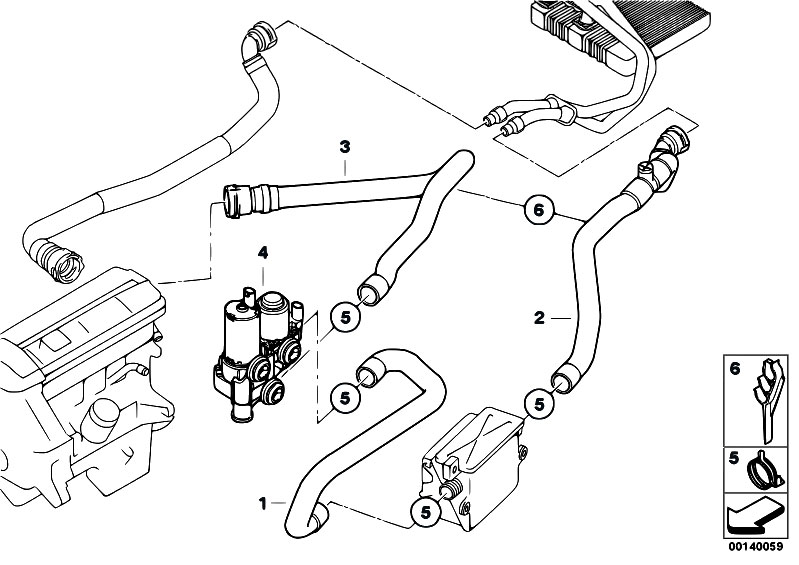 3
6
4
5
2
5
5
1
5
6
5
00140059