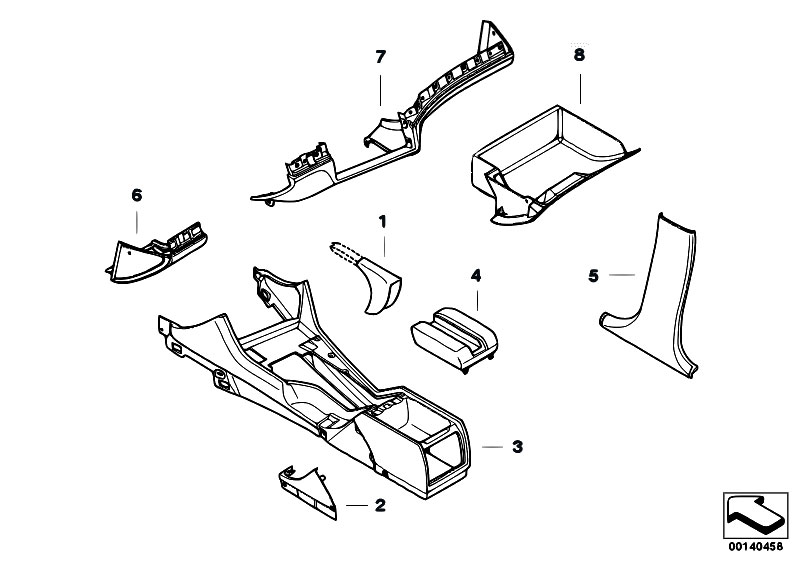 7
8
6
1
4
5
3
2
00140458