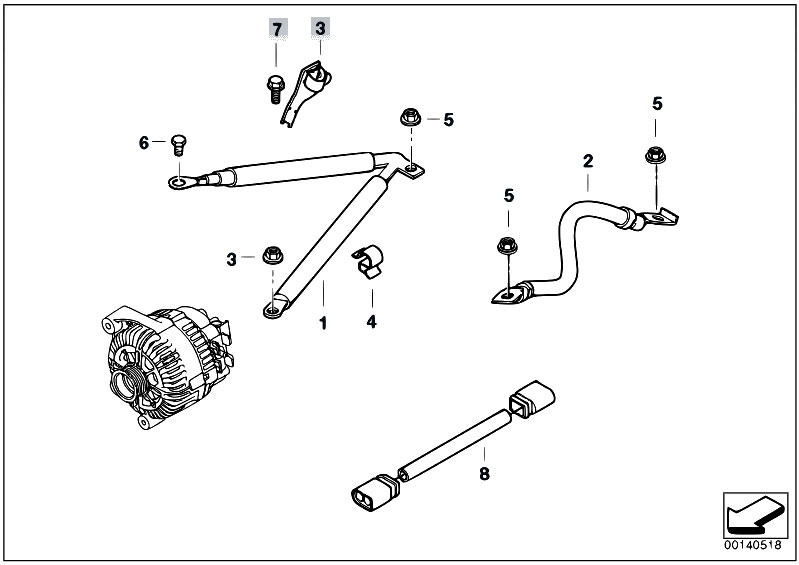 7
3
5
5
6
2
5
3
1
4
8
00140518