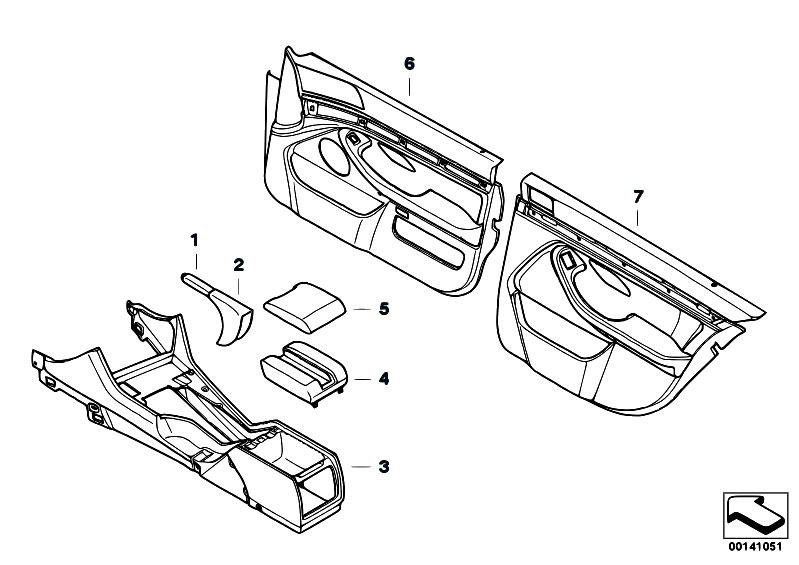 6

7

1

2

5

4

3

00141051