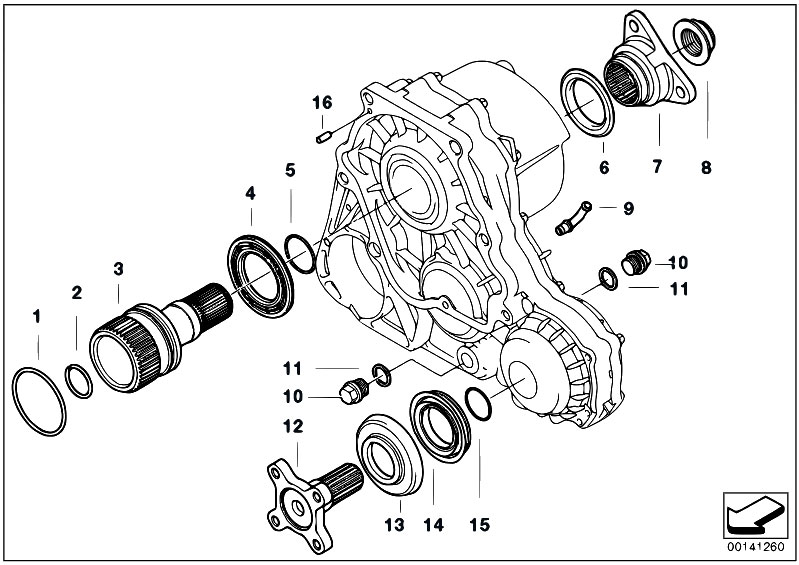 16
5
4
3
2
1
6
7
8
9
10
11
11
10
12
13
14
15
00141260