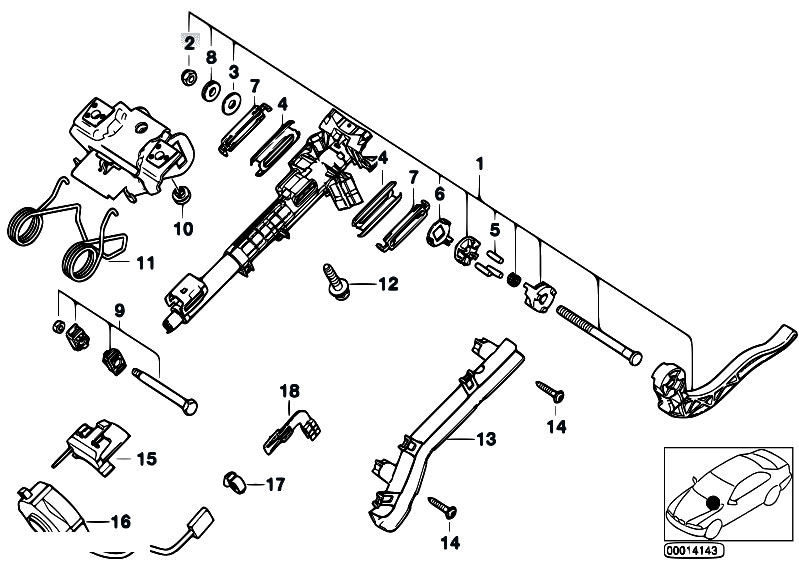 2
8
3
7
4
4
7
6
1
5
10
11
12
9
18
13
14
15
17
16
14
00014143