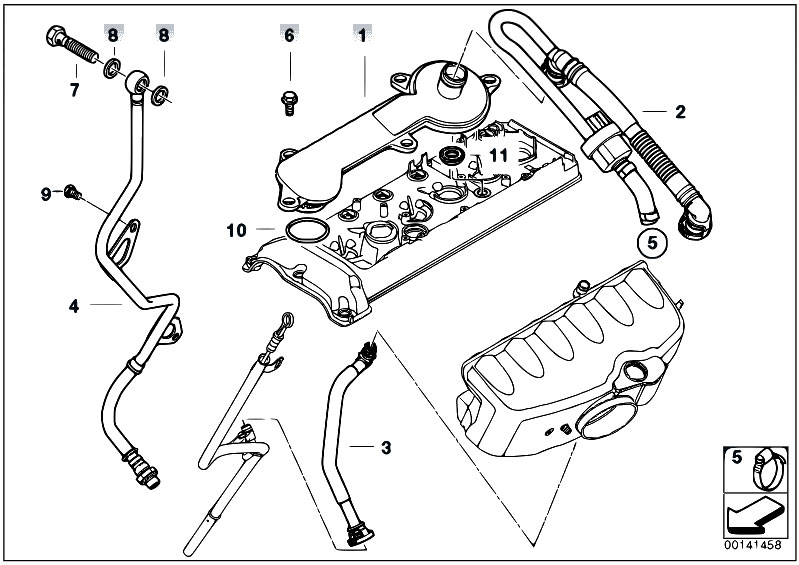 8
8
6
1
7
2
11
9
10
5
4
3
5
00141458