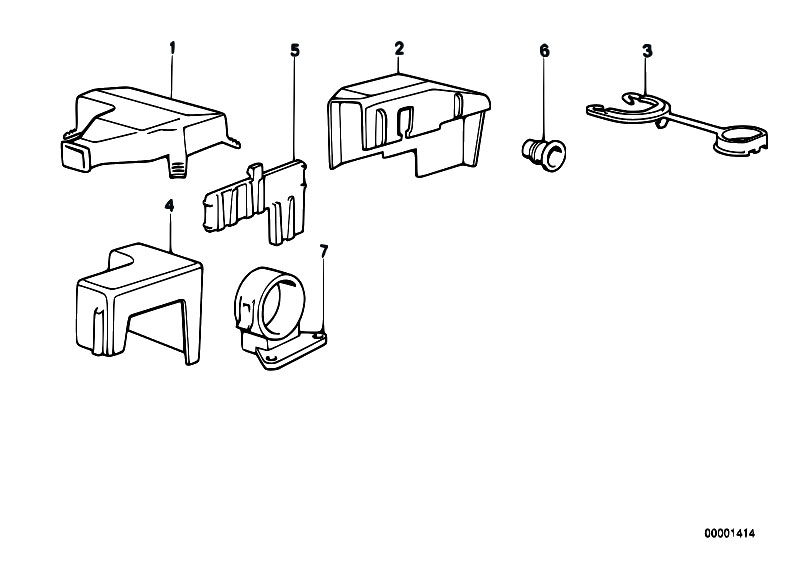 1
5
2
6
3
4
7
00001414