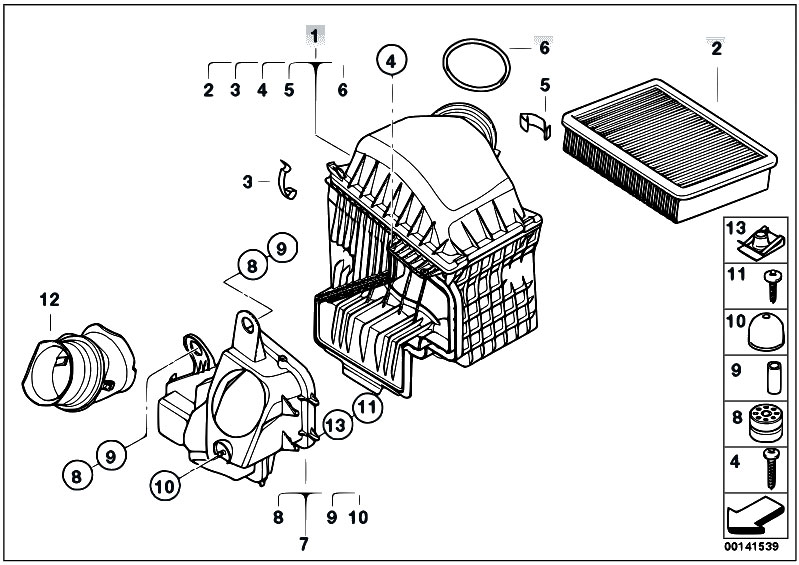 1
2 3 4 5 6
4
6
2
5
3
8 9
12
11
13
9
8
10
8 9 10
7
13
11
10
9
8
4
00141539