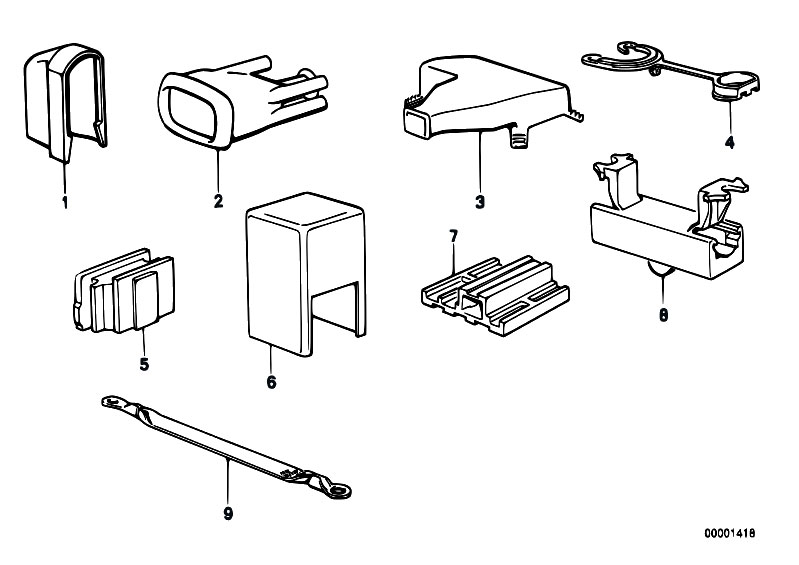 1
2
3
4
5
6
7
8
9
00001418