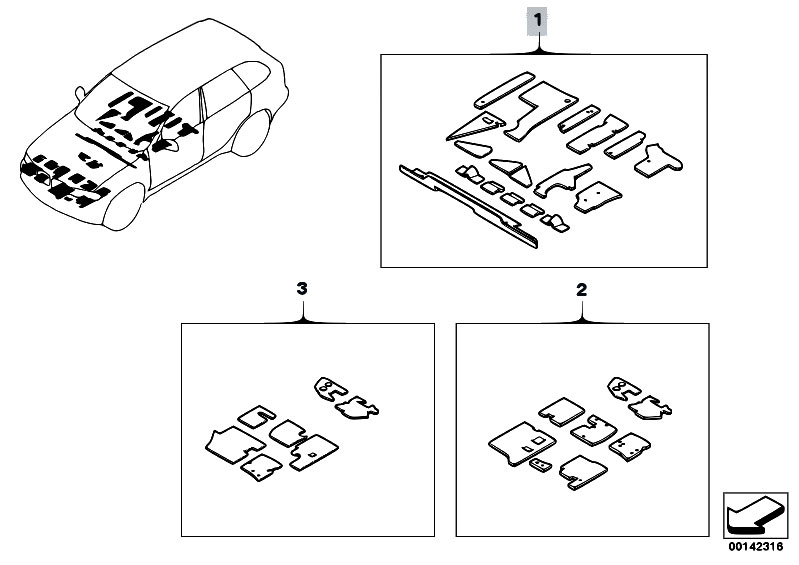 1

3

2

00142316