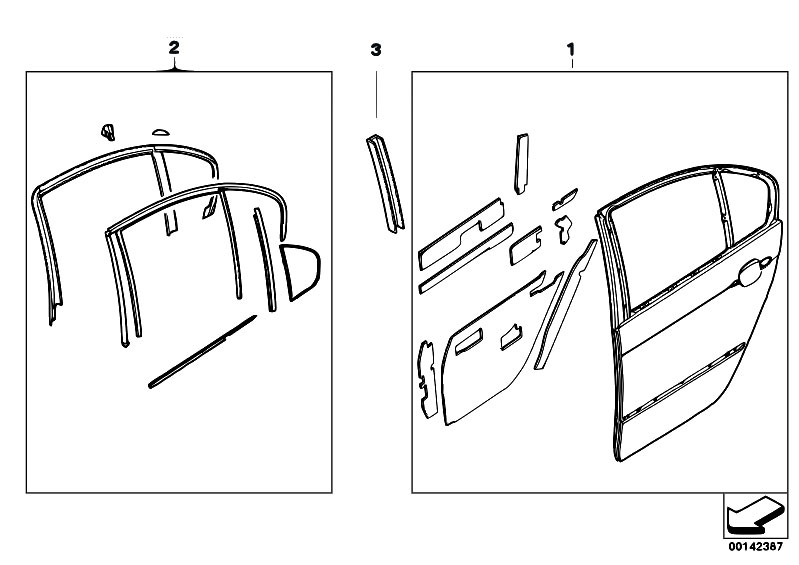 2

3

1

00142387