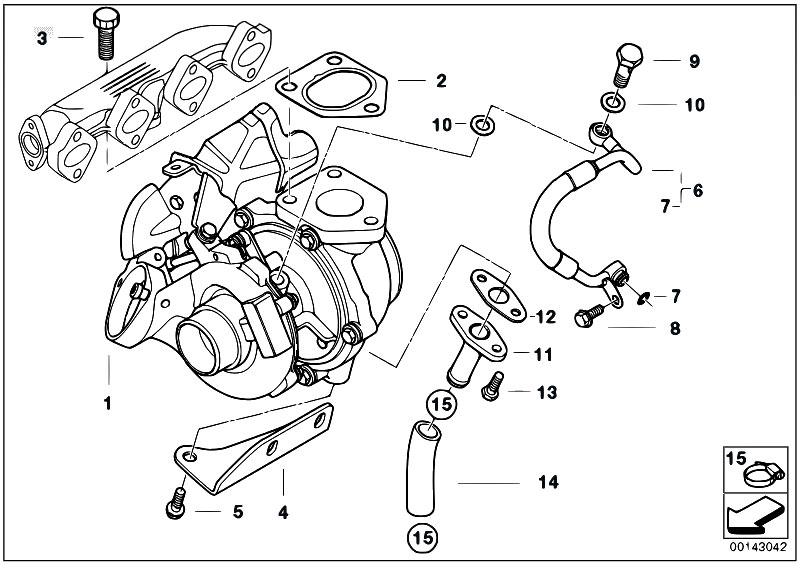 3
2
9
10
10
6
7
7
8
12
11
13
15
1
14
5
4
15
15
00143042