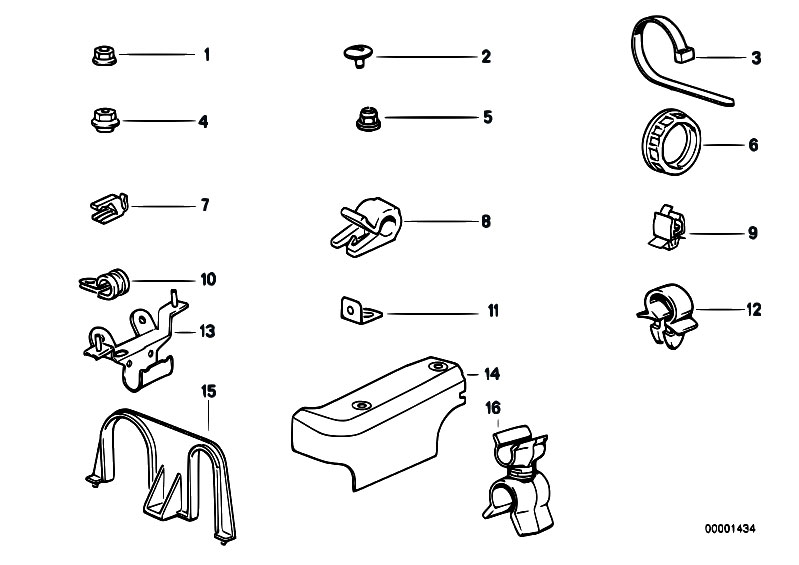 1
2
3
4
5
6
7
8
9
10
11
12
13
14
15
16
00001434