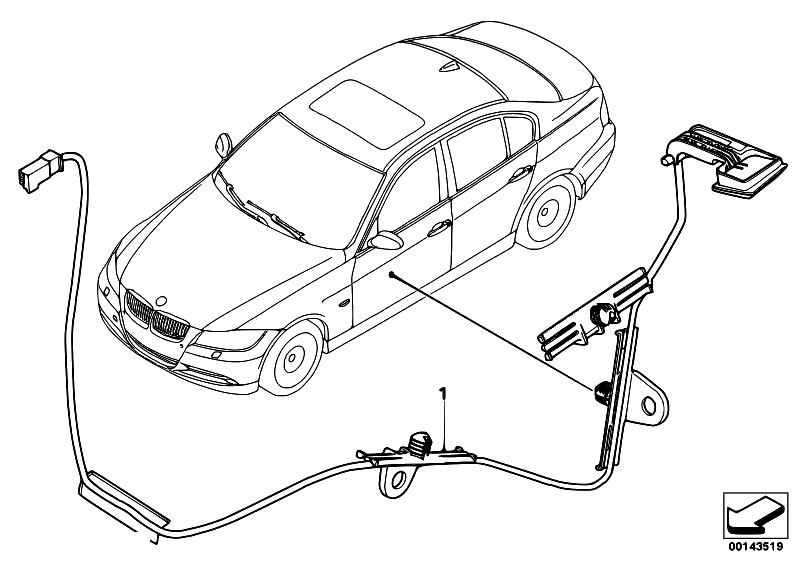 1

00143519