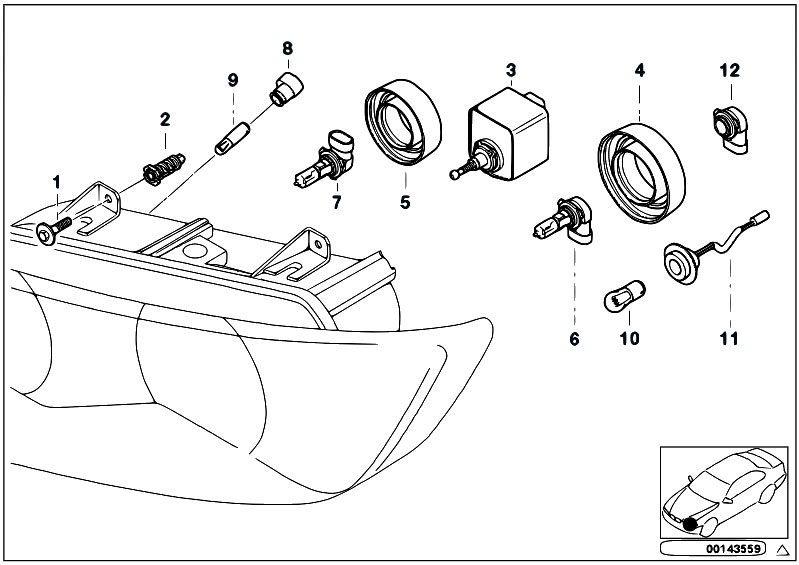 8
9
3
4
12
2
1
7
5
6
10
11
00143559