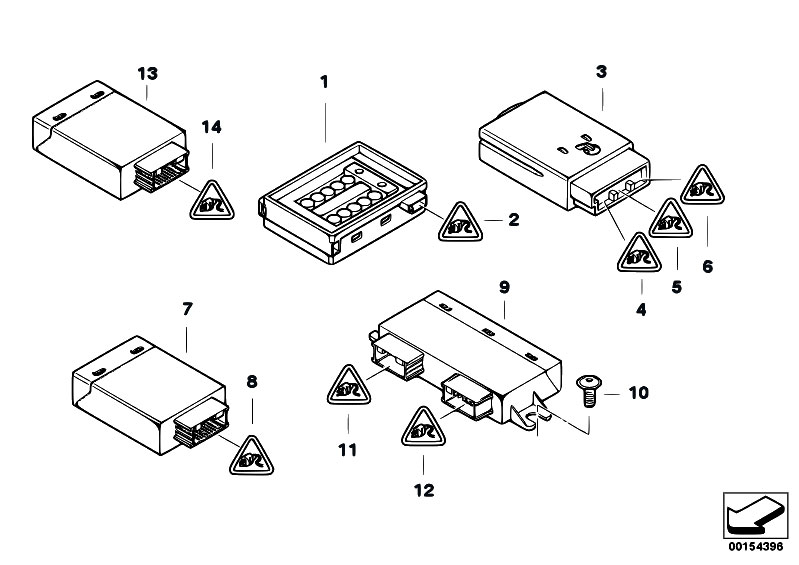 13
1
3
14
2
6
5
4
7
9
8
10
11
12
00154396