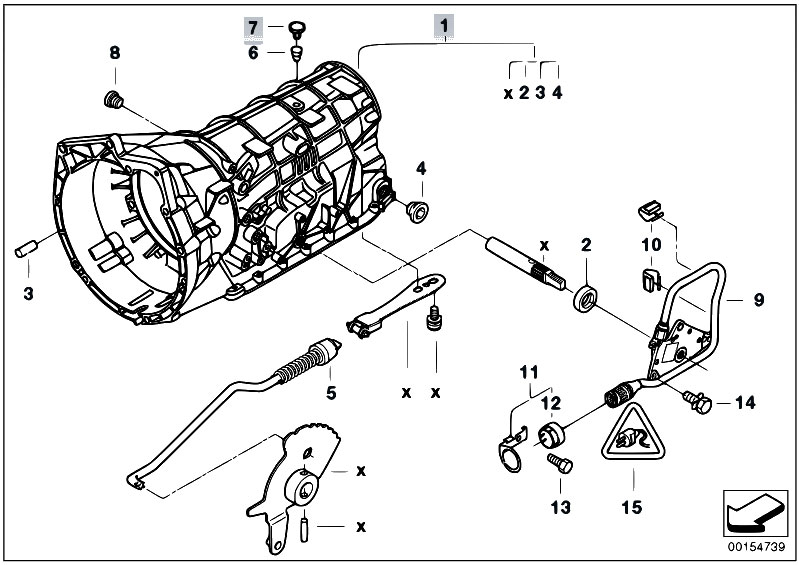 7
6
1
8
x 2 3 4
4
3
x
2
10
9
5
x
x
11
12
14
x
x
13
15
00154739